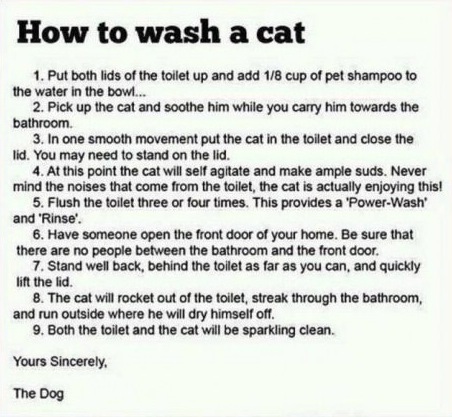 How to wash a cat

1. Put both lids of the toilet up and add 1/8 cup of pet shampoo to the water in the bowl...

2. Pick up the cat and soothe him while you carry him towards the bathroom.

3. In one smooth movement put the cat in the toilet and close the lid. You may need to stand on the lid.

4. At this point the cat will self agitate and make ample suds. Never mind the noises that come from the toilet, the cat is actually enjoying this!

5. Flush the toilet three or four times. This provides a 'Power-Wash' and 'Rinse'.

6. Have someone open the front door of your home. Be sure that there are no people between the bathroom and the front door.

7. Stand well back, behind the toilet as far as you can, and quickly lift the lid.

8. The cat will rocket out of the toilet, streak through the bathroom, and run outside where he will dry himself off.

9. Both the toilet and the cat will be sparkling clean.

Yours Sincerely,

The Dog